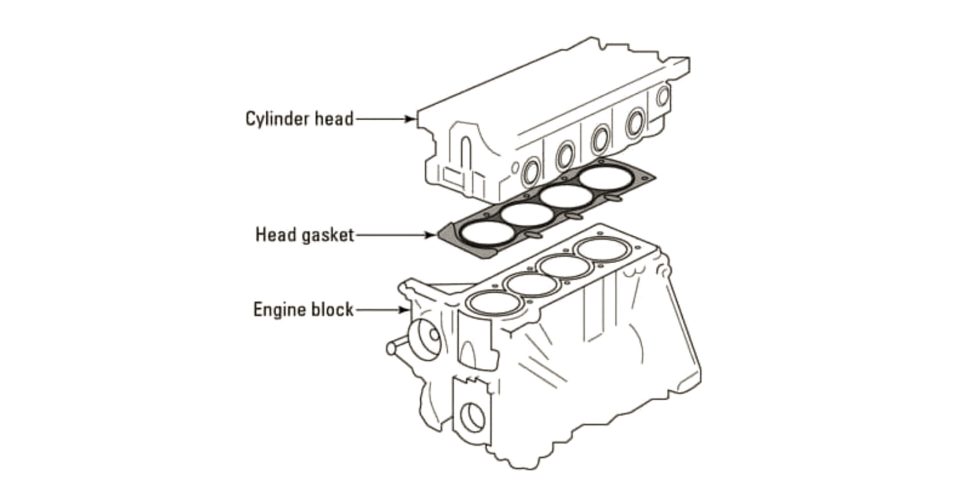 Cylinder head

Head gasket

Engine block