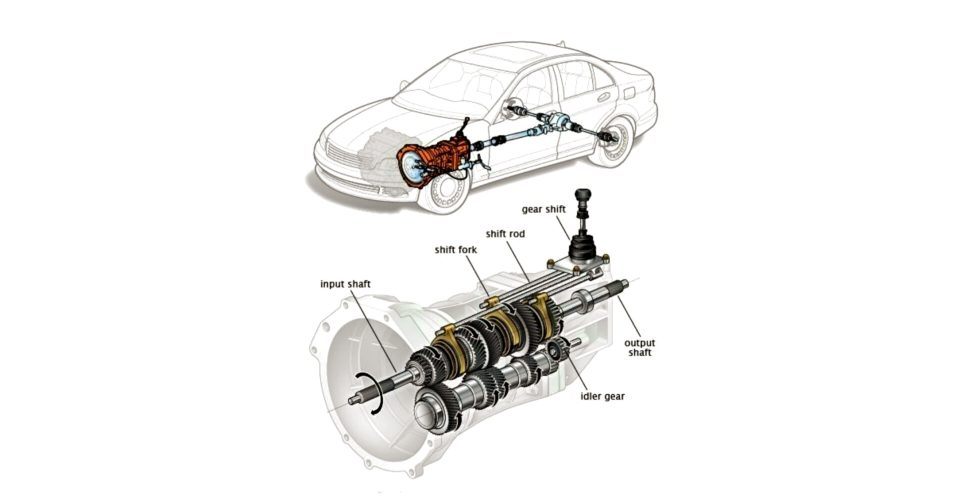 gear shift
shift rod
shift fork
input shaft
output shaft
idler gear