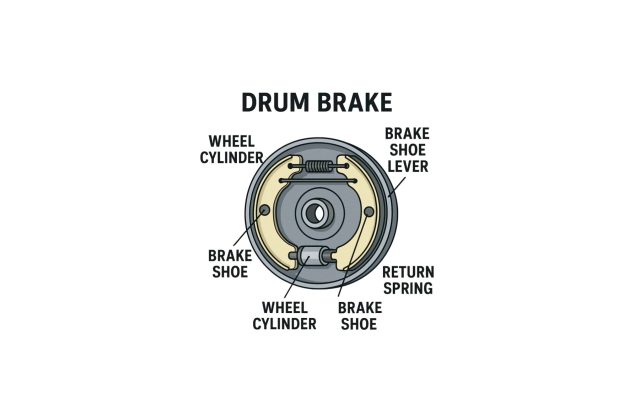 DRUM BRAKE

WHEEL CYLINDER

BRAKE SHOE LEVER

BRAKE SHOE

RETURN SPRING

WHEEL CYLINDER

BRAKE SHOE